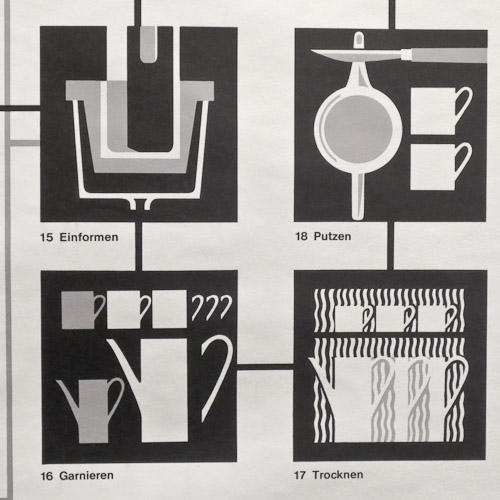 15 Einformen

18 Putzen

16 Garnieren

17 Trocknen